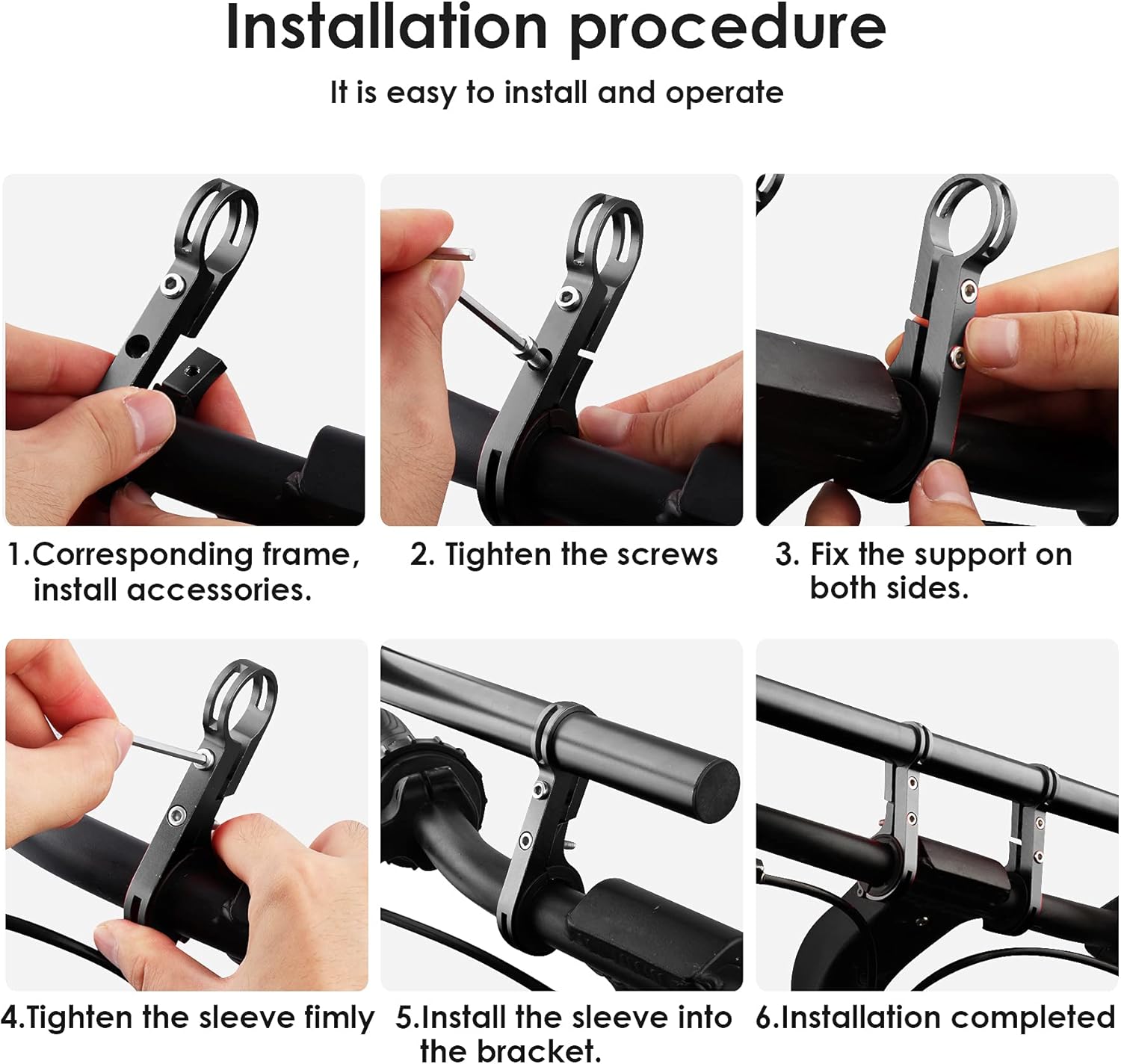 Installation procedure

It is easy to install and operate

1.Corresponding frame, install accessories.

2. Tighten the screws

3. Fix the support on both sides.

4.Tighten the sleeve fimly

5.Install the sleeve into the bracket.

6.Installation completed